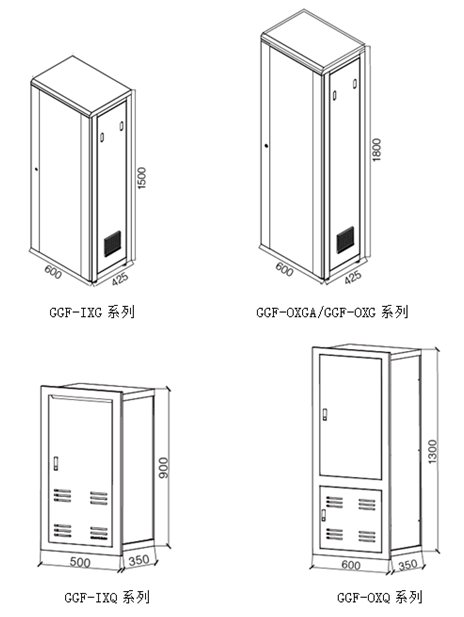 1500

600

425

GGF-IXG 系列

1800

600

425

GGF-OXGA/GGF-OXG 系列

900

500

350

GGF-IXQ 系列

1300

600

350

GGF-OXQ 系列